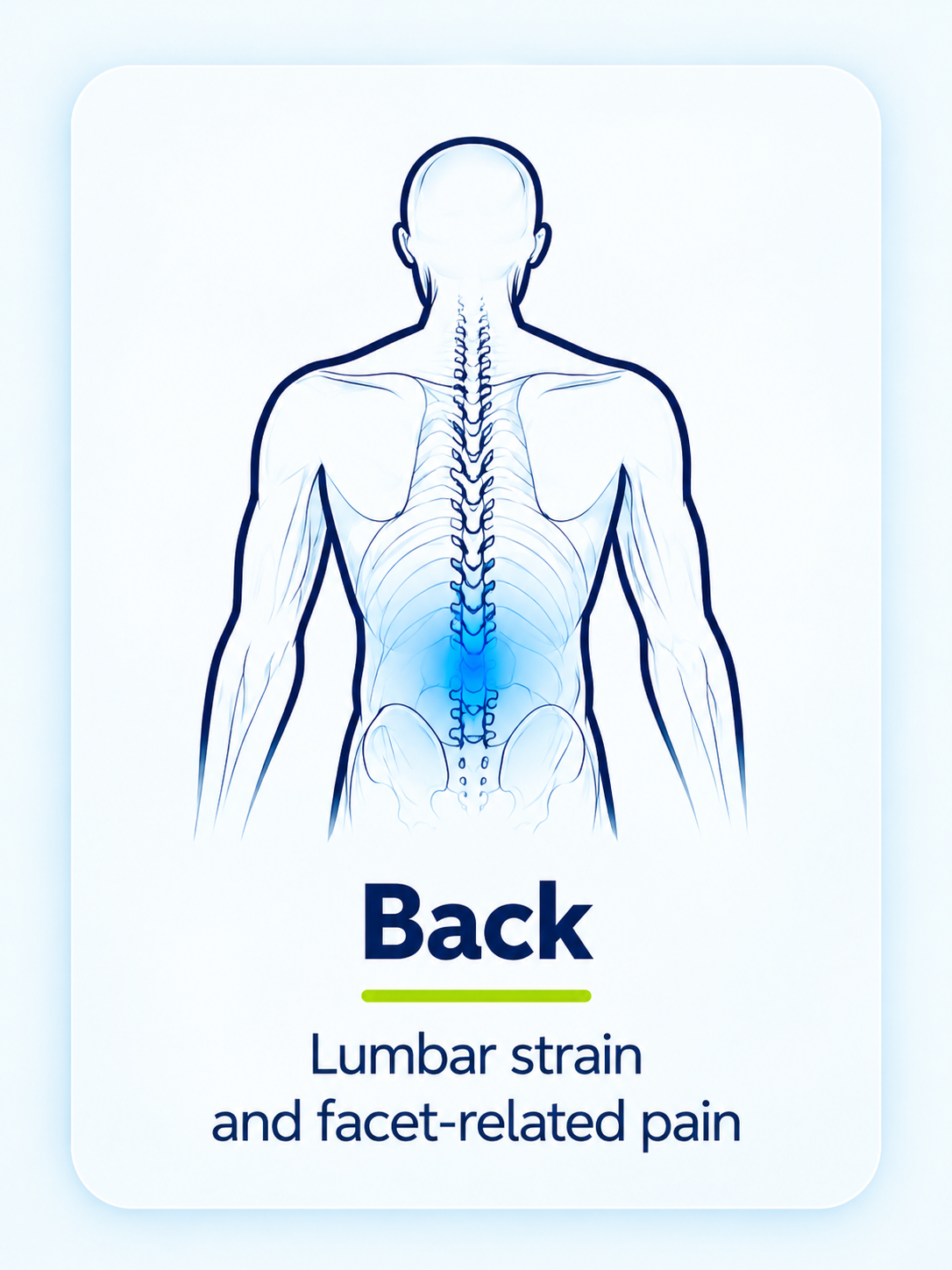 Back

Lumbar strain and facet-related pain